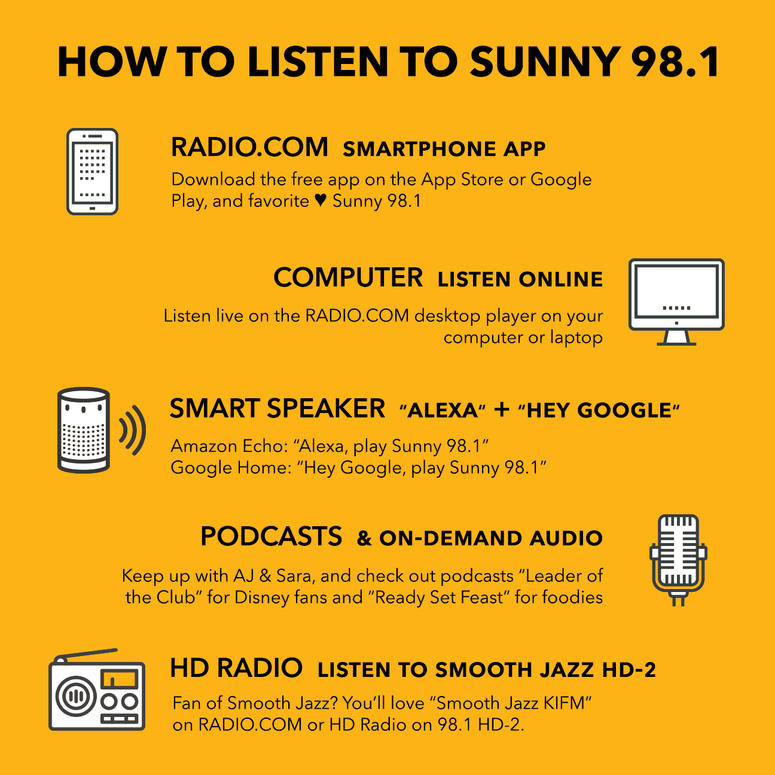 HOW TO LISTEN TO SUNNY 98.1

RADIO.COM SMARTPHONE APP
Download the free app on the App Store or Google Play, and favorite ♥ Sunny 98.1

COMPUTER LISTEN ONLINE
Listen live on the RADIO.COM desktop player on your computer or laptop

SMART SPEAKER "ALEXA" + "HEY GOOGLE"
Amazon Echo: "Alexa, play Sunny 98.1"
Google Home: "Hey Google, play Sunny 98.1"

PODCASTS & ON-DEMAND AUDIO
Keep up with AJ & Sara, and check out podcasts "Leader of the Club" for Disney fans and "Ready Set Feast" for foodies

HD RADIO LISTEN TO SMOOTH JAZZ HD-2
Fan of Smooth Jazz? You'll love "Smooth Jazz KIFM" on RADIO.COM or HD Radio on 98.1 HD-2.