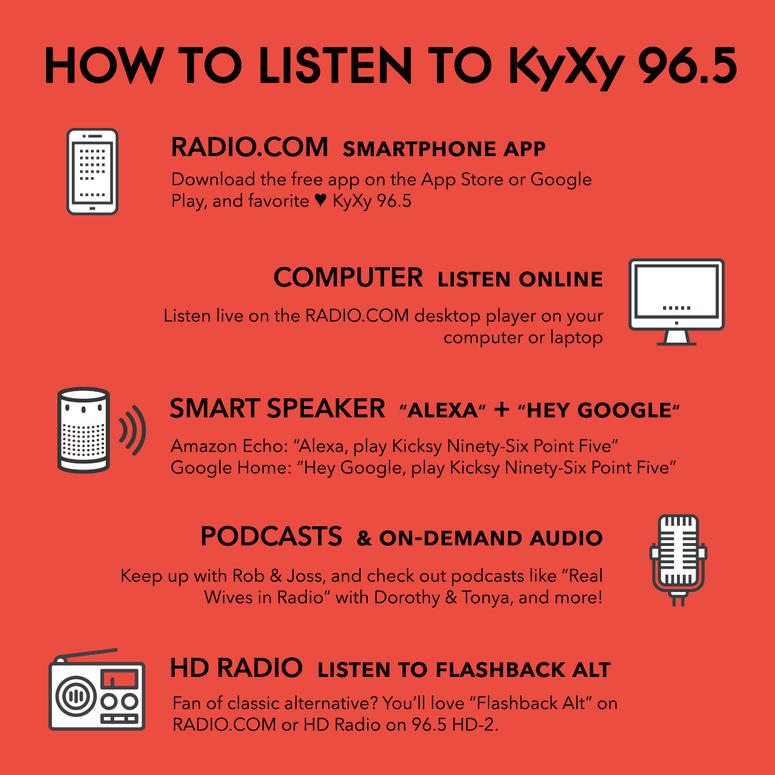 HOW TO LISTEN TO KyXy 96.5

RADIO.COM SMARTPHONE APP
Download the free app on the App Store or Google Play, and favorite ♥ KyXy 96.5

COMPUTER LISTEN ONLINE
Listen live on the RADIO.COM desktop player on your computer or laptop

SMART SPEAKER "ALEXA" + "HEY GOOGLE"
Amazon Echo: "Alexa, play Kicksy Ninety-Six Point Five"
Google Home: "Hey Google, play Kicksy Ninety-Six Point Five"

PODCASTS & ON-DEMAND AUDIO
Keep up with Rob & Joss, and check out podcasts like "Real Wives in Radio" with Dorothy & Tonya, and more!

HD RADIO LISTEN TO FLASHBACK ALT
Fan of classic alternative? You'll love "Flashback Alt" on RADIO.COM or HD Radio on 96.5 HD-2.