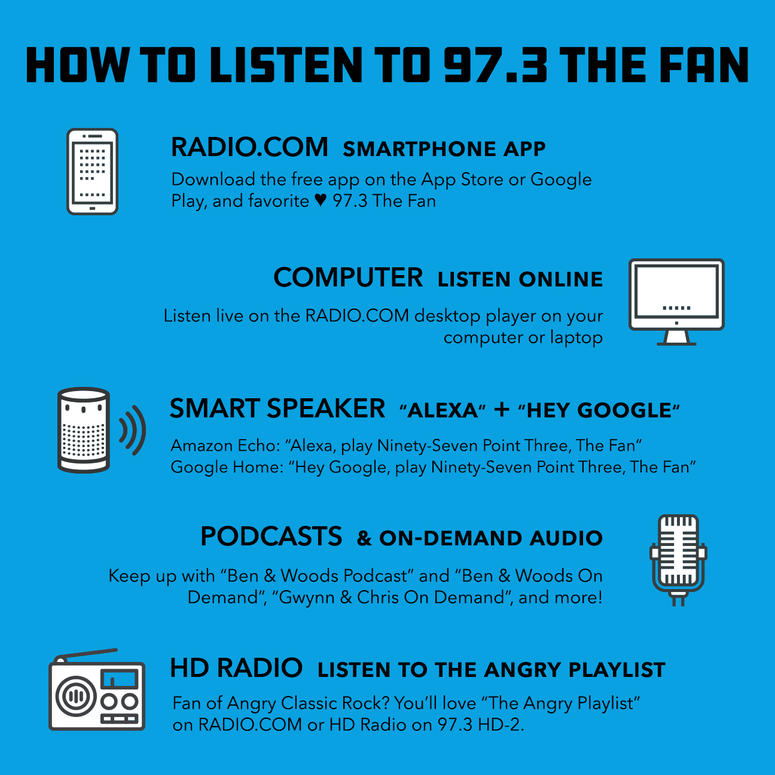 HOW TO LISTEN TO 97.3 THE FAN

RADIO.COM SMARTPHONE APP
Download the free app on the App Store or Google Play, and favorite ♥ 97.3 The Fan

COMPUTER LISTEN ONLINE
Listen live on the RADIO.COM desktop player on your computer or laptop

SMART SPEAKER "ALEXA" + "HEY GOOGLE"
Amazon Echo: "Alexa, play Ninety-Seven Point Three, The Fan"
Google Home: "Hey Google, play Ninety-Seven Point Three, The Fan"

PODCASTS & ON-DEMAND AUDIO
Keep up with "Ben & Woods Podcast" and "Ben & Woods On Demand", "Gwynn & Chris On Demand", and more!

HD RADIO LISTEN TO THE ANGRY PLAYLIST
Fan of Angry Classic Rock? You'll love "The Angry Playlist" on RADIO.COM or HD Radio on 97.3 HD-2.