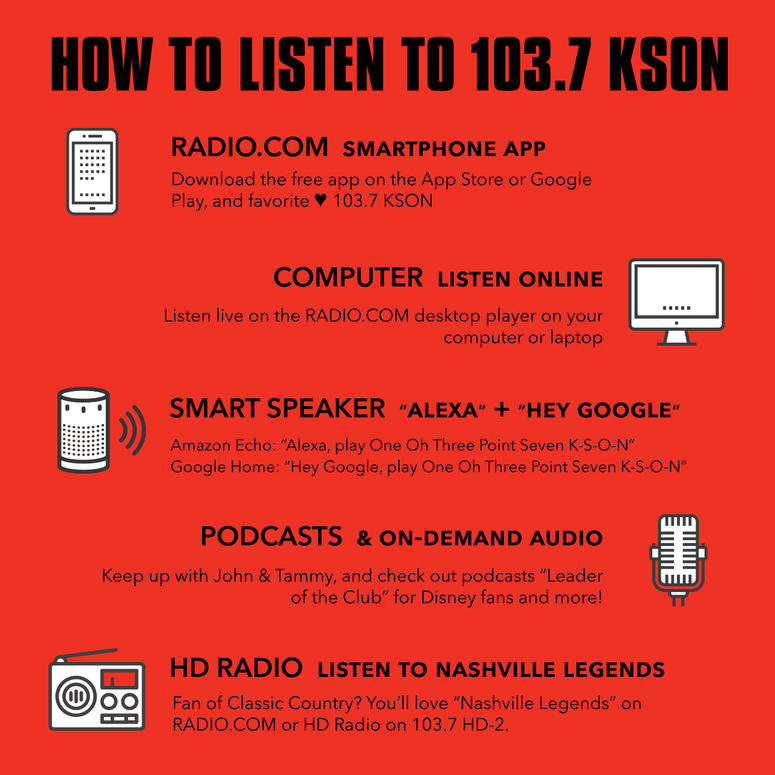 HOW TO LISTEN TO 103.7 KSON

RADIO.COM SMARTPHONE APP

Download the free app on the App Store or Google Play, and favorite ♥ 103.7 KSON

COMPUTER LISTEN ONLINE

Listen live on the RADIO.COM desktop player on your computer or laptop

SMART SPEAKER "ALEXA" + "HEY GOOGLE"

Amazon Echo: "Alexa, play One Oh Three Point Seven K-S-O-N"
Google Home: "Hey Google, play One Oh Three Point Seven K-S-O-N"

PODCASTS & ON-DEMAND AUDIO

Keep up with John & Tammy, and check out podcasts "Leader of the Club" for Disney fans and more!

HD RADIO LISTEN TO NASHVILLE LEGENDS

Fan of Classic Country? You'll love "Nashville Legends" on RADIO.COM or HD Radio on 103.7 HD-2.